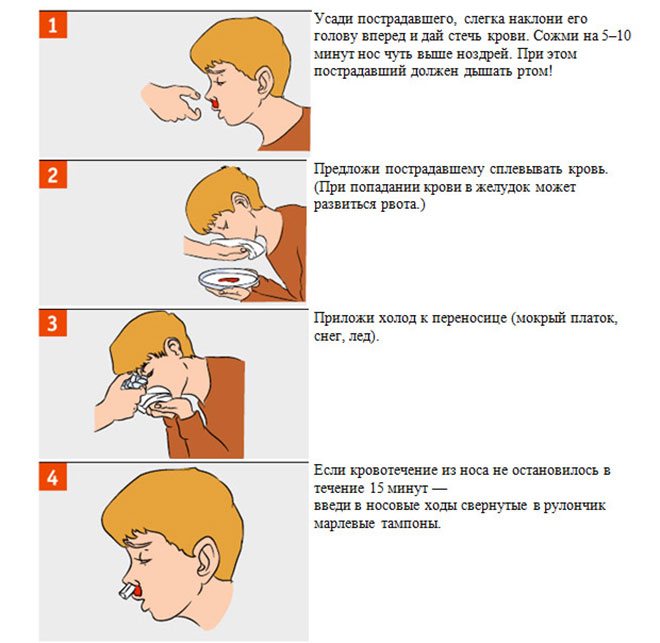 1

Усади пострадавшего, слегка наклони его голову вперед и дай стечь крови. Сожми на 5–10 минут нос чуть выше ноздрей. При этом пострадавший должен дышать ртом!

2

Предложи пострадавшему сплевывать кровь. (При попадании крови в желудок может развиться рвота.)

3

Приложи холод к переносице (мокрый платок, снег, лед).

4

Если кровотечение из носа не остановилось в течение 15 минут —
введи в носовые ходы свернутые в рулончик марлевые тампоны.