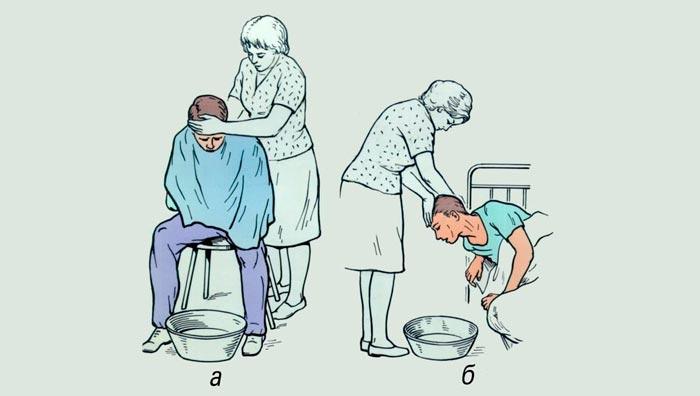 а

б